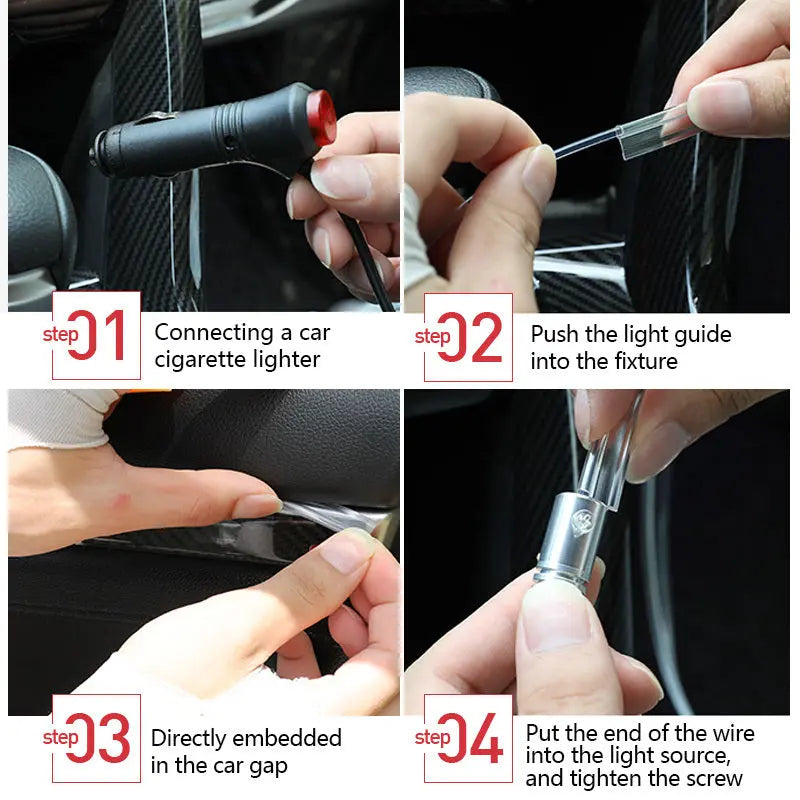 step 01 Connecting a car cigarette lighter

step 02 Push the light guide into the fixture

step 03 Directly embedded in the car gap

step 04 Put the end of the wire into the light source, and tighten the screw